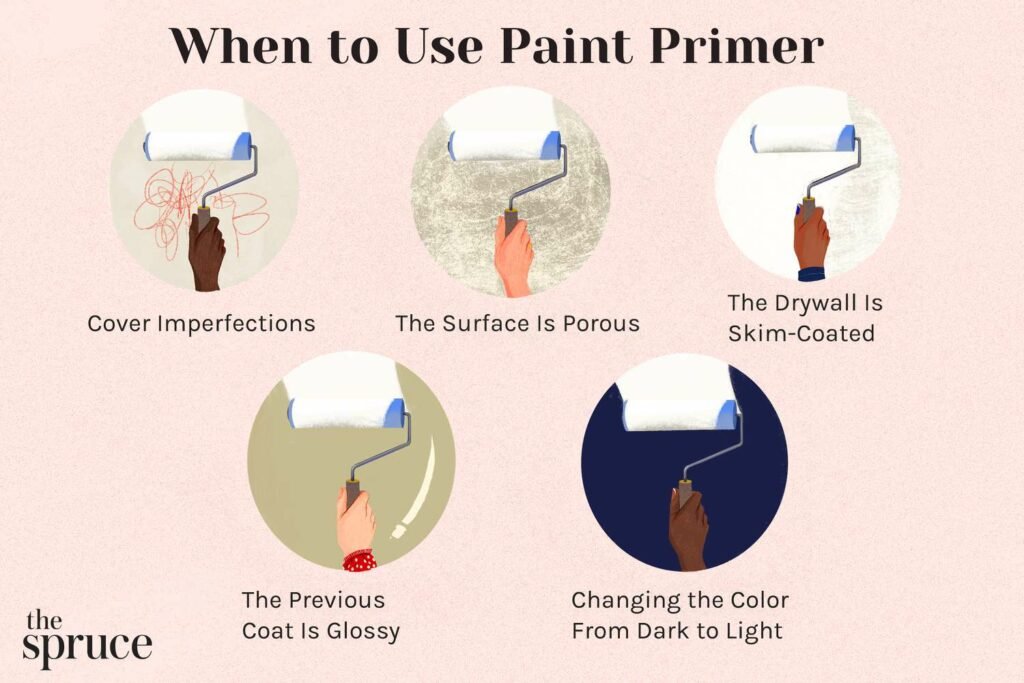 When to Use Paint Primer

Cover Imperfections

The Surface Is Porous

The Drywall Is Skim-Coated

The Previous Coat Is Glossy

Changing the Color From Dark to Light

the spruce