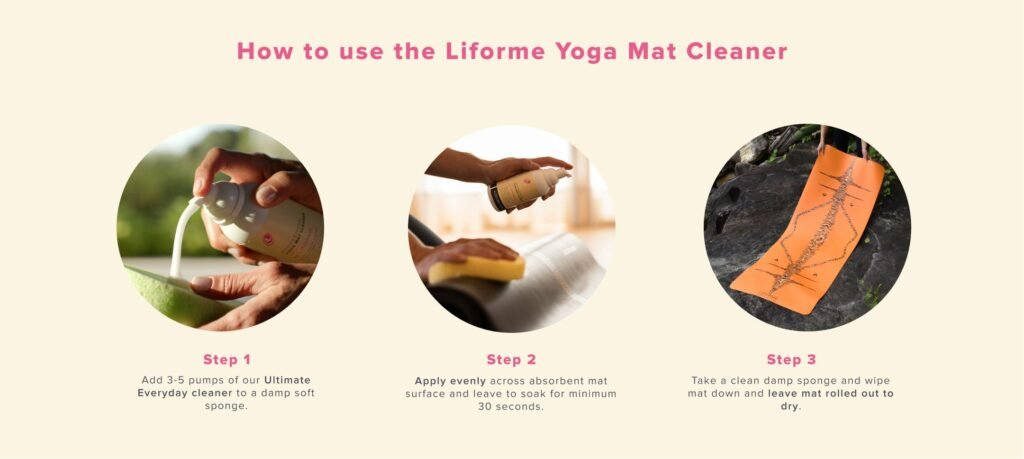 How to use the Liforme Yoga Mat Cleaner

Step 1

Add 3-5 pumps of our Ultimate Everyday cleaner to a damp soft sponge.

Step 2

Apply evenly across absorbent mat surface and leave to soak for minimum 30 seconds.

Step 3

Take a clean damp sponge and wipe mat down and leave mat rolled out to dry.