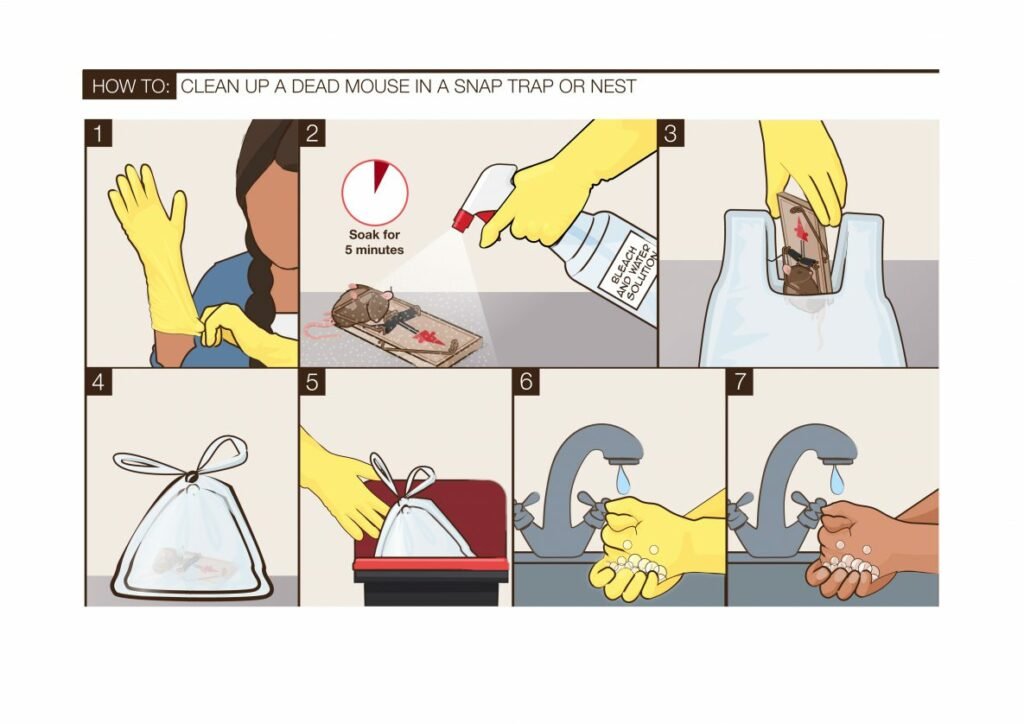 HOW TO: CLEAN UP A DEAD MOUSE IN A SNAP TRAP OR NEST

1

2

Soak for 5 minutes

BLEACH AND WATER SOLUTION

3

4

5

6

7