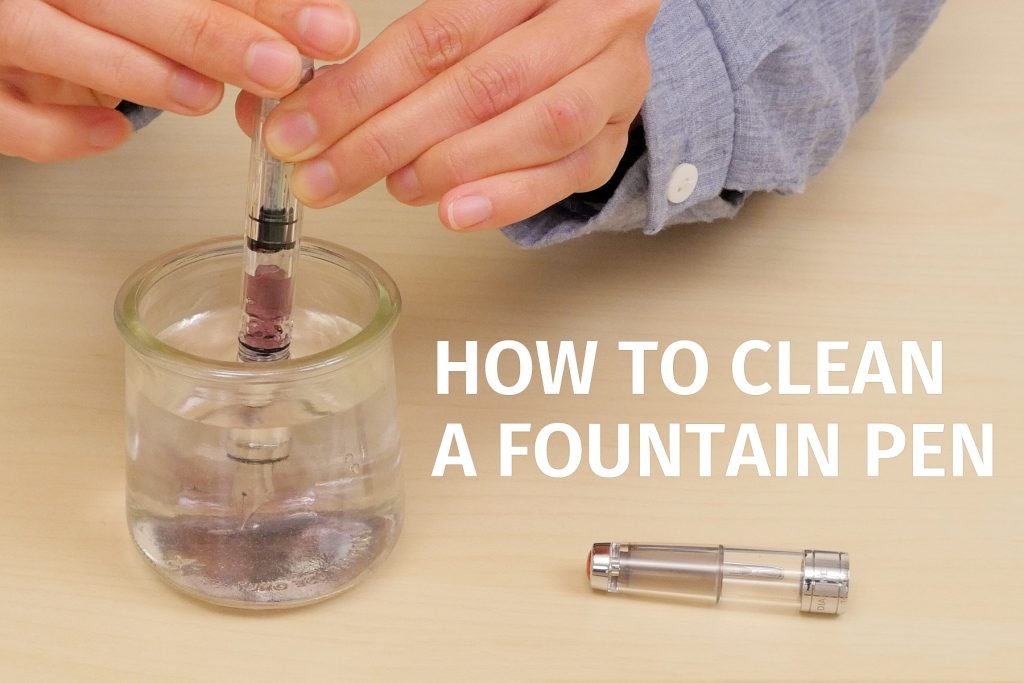 HOW TO CLEAN
A FOUNTAIN PEN